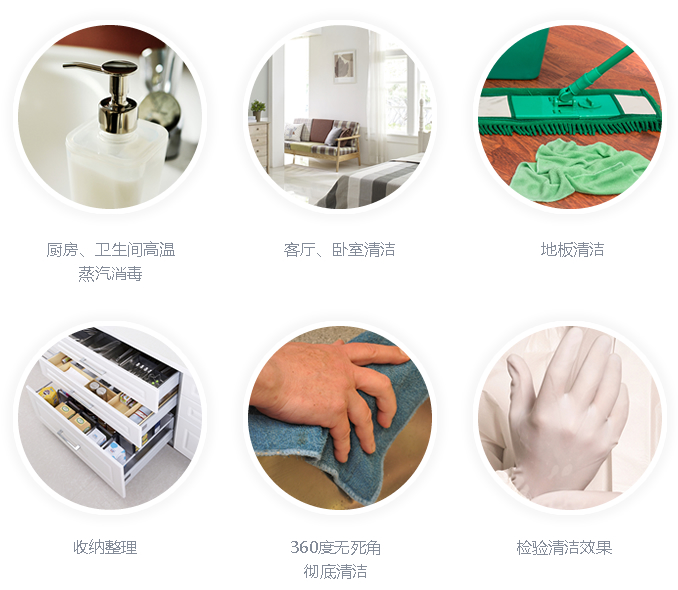 厨房、卫生间高温蒸汽消毒

客厅、卧室清洁

地板清洁

收纳整理

360度无死角彻底清洁

检验清洁效果